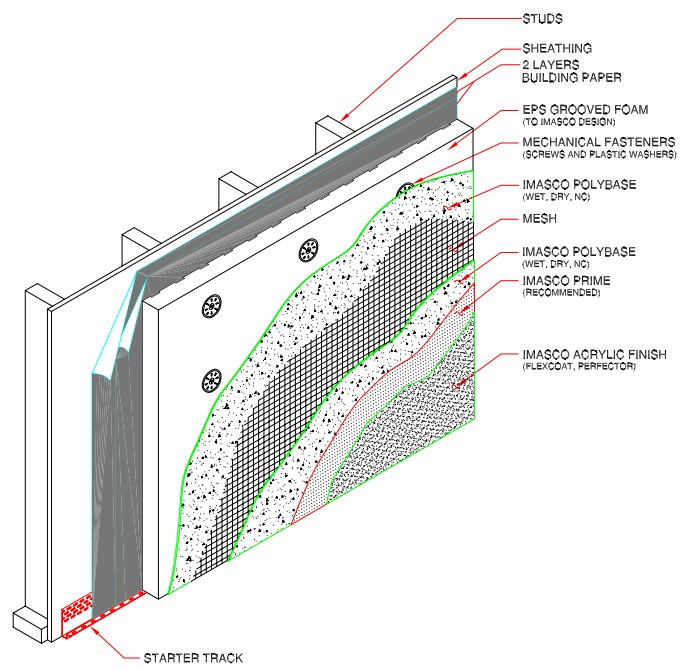 STUDS

SHEATHING

2 LAYERS
BUILDING PAPER

EPS GROOVED FOAM
(TO IMASCO DESIGN)

MECHANICAL FASTENERS
(SCREWS AND PLASTIC WASHERS)

IMASCO POLYBASE
(WET, DRY, NC)

MESH

IMASCO POLYBASE
(WET, DRY, NC)

IMASCO PRIME
(RECOMMENDED)

IMASCO ACRYLIC FINISH
(FLEXCOAT, PERFECTOR)

STARTER TRACK